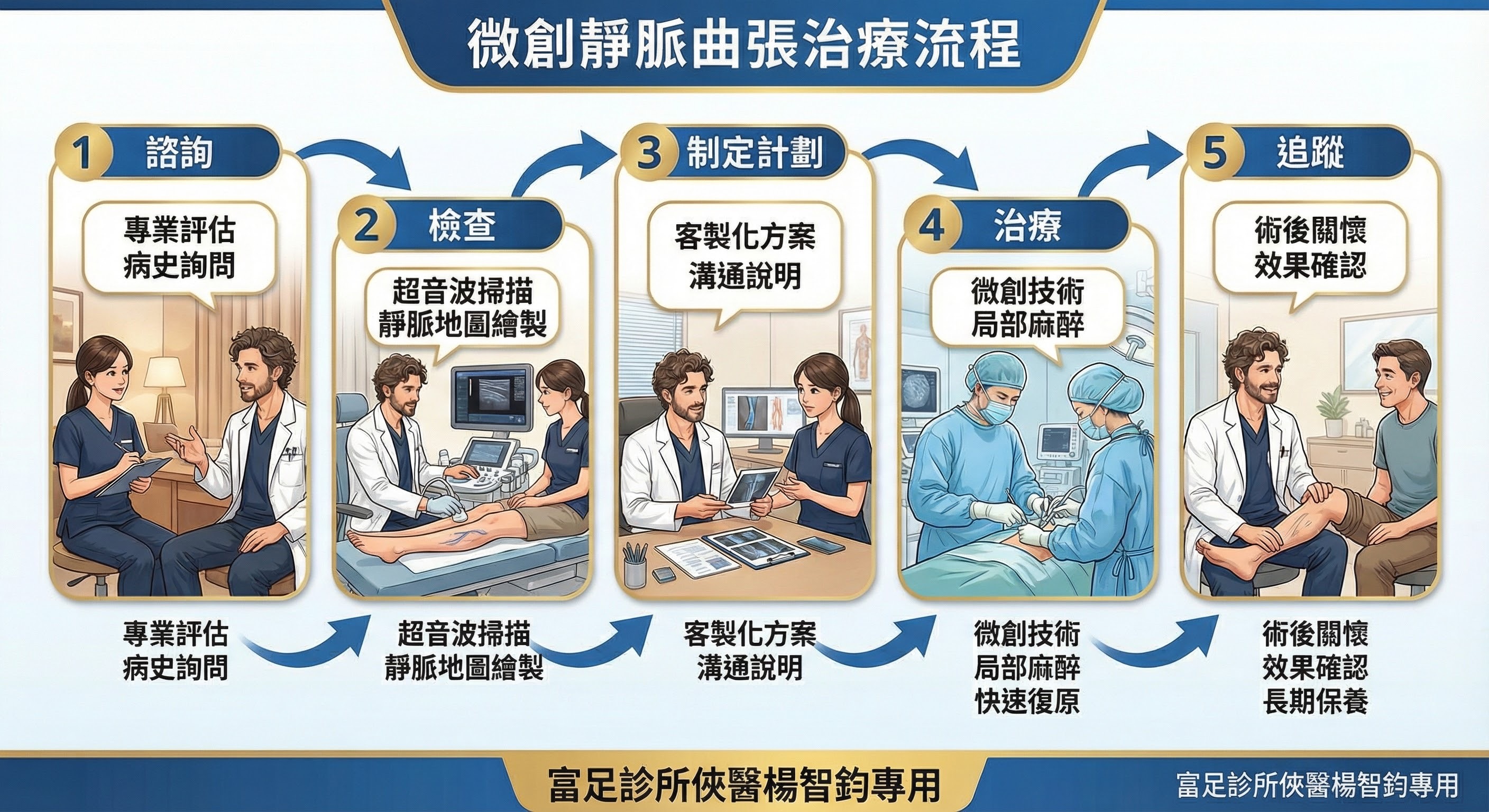 微創靜脈曲張治療流程

1 諮詢
專業評估
病史詢問

2 檢查
超音波掃描
靜脈地圖繪製

3 制定計劃
客製化方案
溝通說明

4 治療
微創技術
局部麻醉

5 追蹤
術後關懷
效果確認

專業評估
病史詢問

超音波掃描
靜脈地圖繪製

客製化方案
溝通說明

微創技術
局部麻醉
快速復原

術後關懷
效果確認
長期保養

富足診所俠醫楊智鈞專用

富足診所俠醫楊智鈞專用